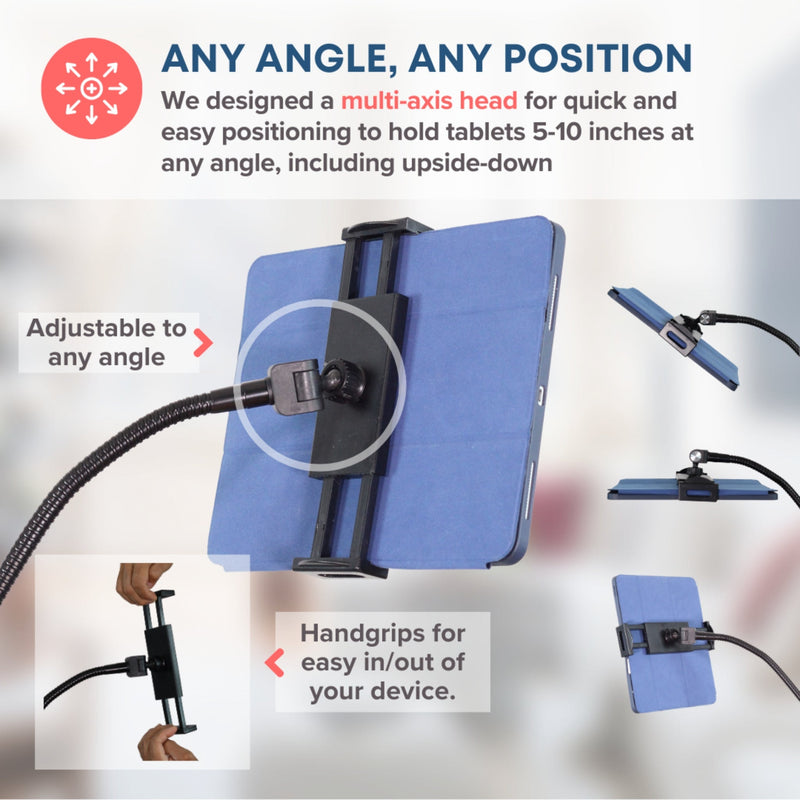 ANY ANGLE, ANY POSITION

We designed a multi-axis head for quick and easy positioning to hold tablets 5-10 inches at any angle, including upside-down

Adjustable to any angle

Handgrips for easy in/out of your device.